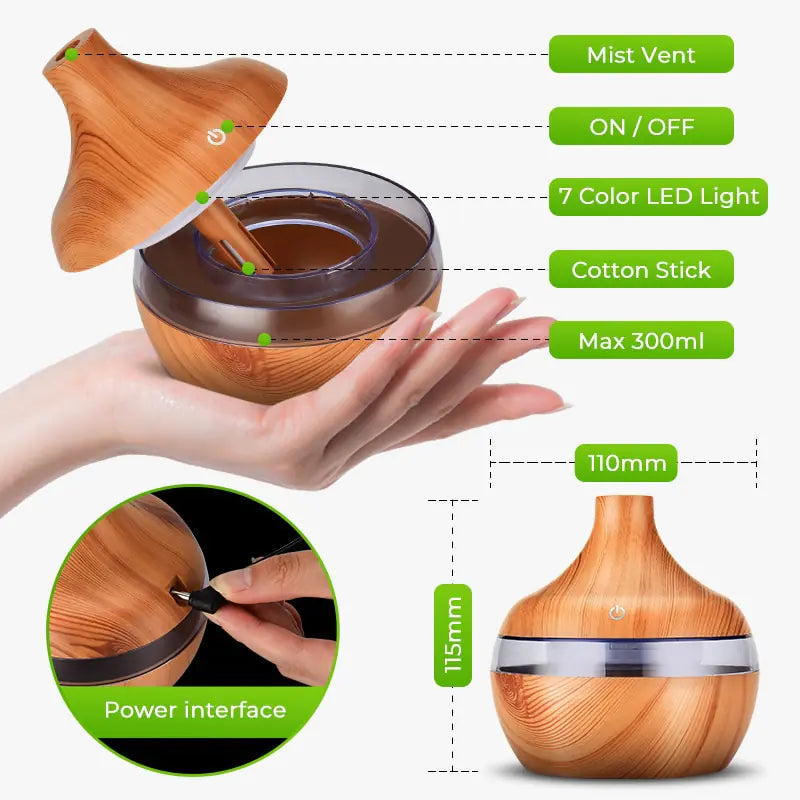 Mist Vent

ON / OFF

7 Color LED Light

Cotton Stick

Max 300ml

110mm

115mm

Power interface